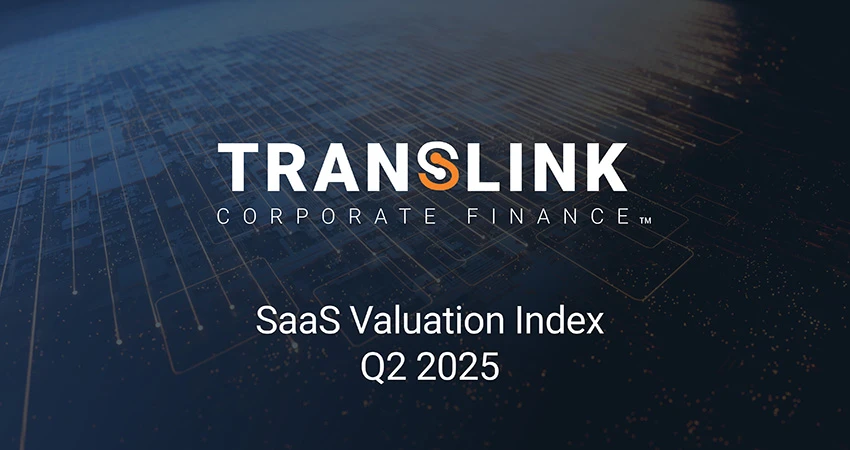 TRANSLINK
CORPORATE FINANCE™

SaaS Valuation Index
Q2 2025