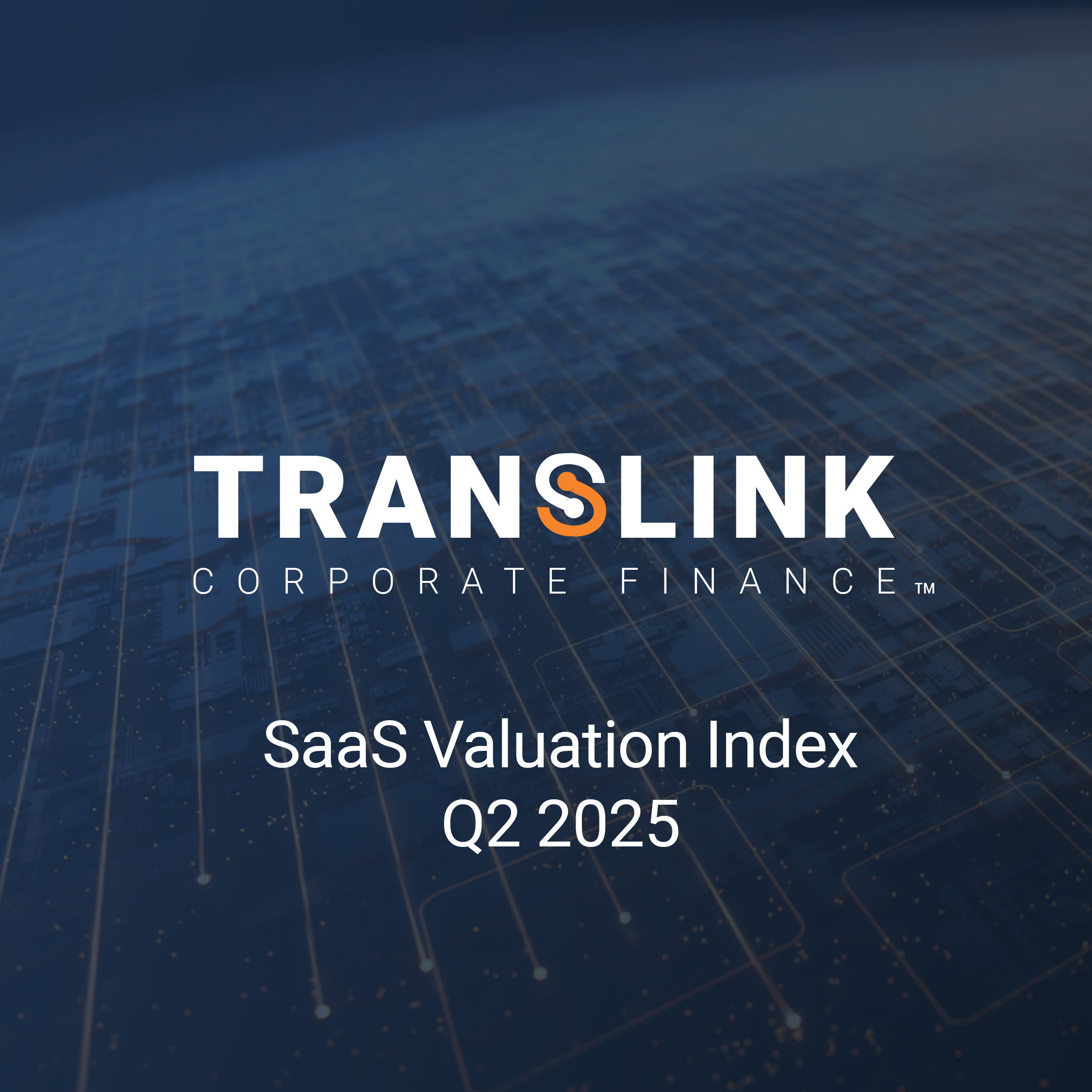 TRANSLINK
CORPORATE FINANCE™

SaaS Valuation Index
Q2 2025